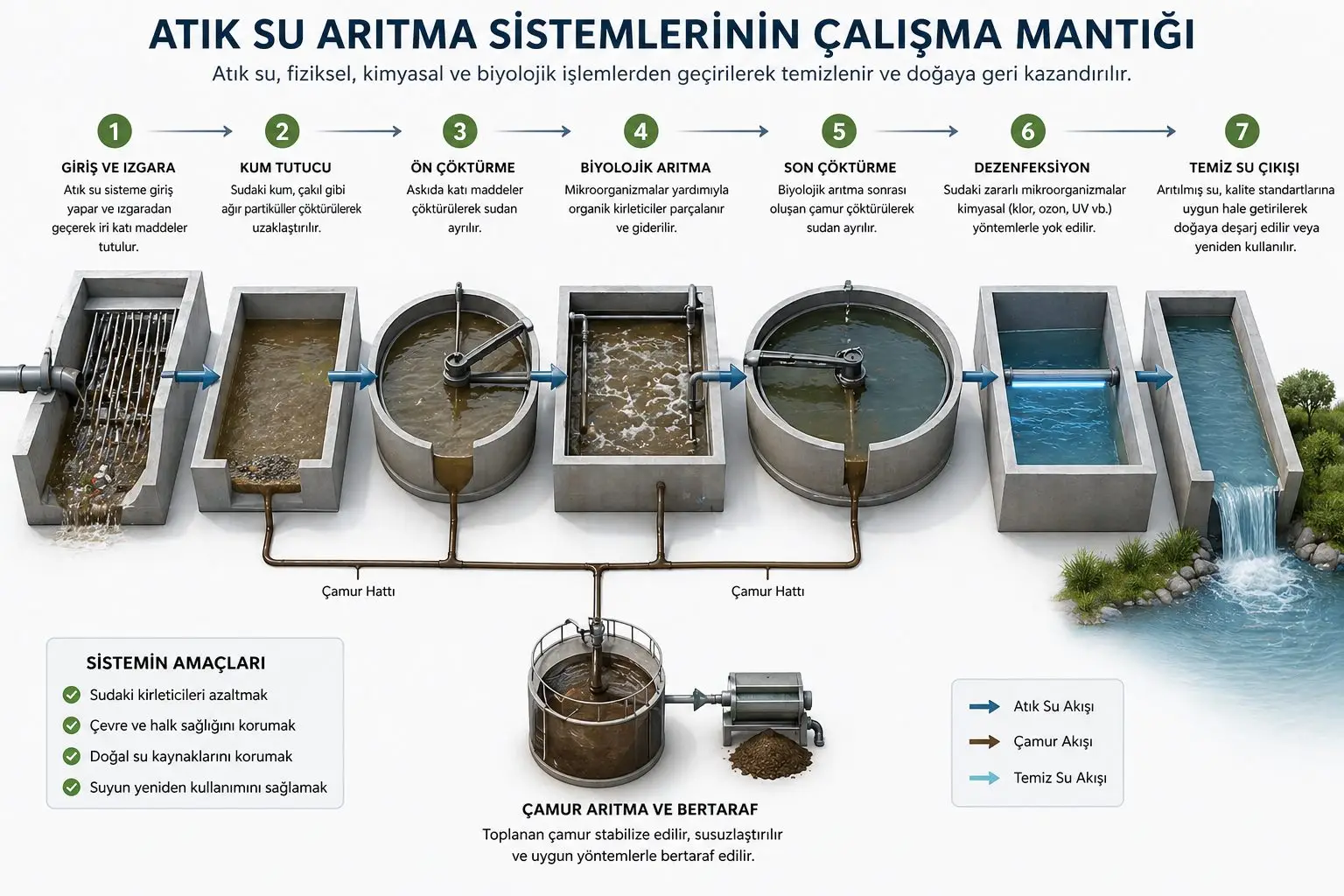 ATIK SU ARITMA SİSTEMLERİNİN ÇALIŞMA MANTIĞI

Atık su, fiziksel, kimyasal ve biyolojik işlemlerden geçirilerek temizlenir ve doğaya geri kazandırılır.

1
GİRİŞ VE IZGARA
Atık su sisteme giriş yapar ve ızgaradan geçerek iri katı maddeler tutulur.

2
KUM TUTUCU
Sudaki kum, çakıl gibi ağır partiküller çöktürülerek uzaklaştırılır.

3
ÖN ÇÖKTÜRME
Askıda katı maddeler çöktürülerek sudan ayrılır.

4
BİYOLOJİK ARITMA
Mikroorganizmalar yardımıyla organik kirleticiler parçalanır ve giderilir.

5
SON ÇÖKTÜRME
Biyolojik arıtma sonrası oluşan çamur çöktürülerek sudan ayrılır.

6
DEZENFEKSİYON
Sudaki zararlı mikroorganizmalar kimyasal (klor, ozon, UV vb.) yöntemlerle yok edilir.

7
TEMİZ SU ÇIKIŞI
Arıtılmış su, kalite standartlarına uygun hale getirilerek doğaya deşarj edilir veya yeniden kullanılır.

Çamur Hattı

Çamur Hattı

SİSTEMİN AMAÇLARI
Sudaki kirleticileri azaltmak
Çevre ve halk sağlığını korumak
Doğal su kaynaklarını korumak
Suyun yeniden kullanımını sağlamak

ÇAMUR ARITMA VE BERTARAF
Toplanan çamur stabilize edilir, susuzlaştırılır ve uygun yöntemlerle bertaraf edilir.

Atık Su Akışı
Çamur Akışı
Temiz Su Akışı